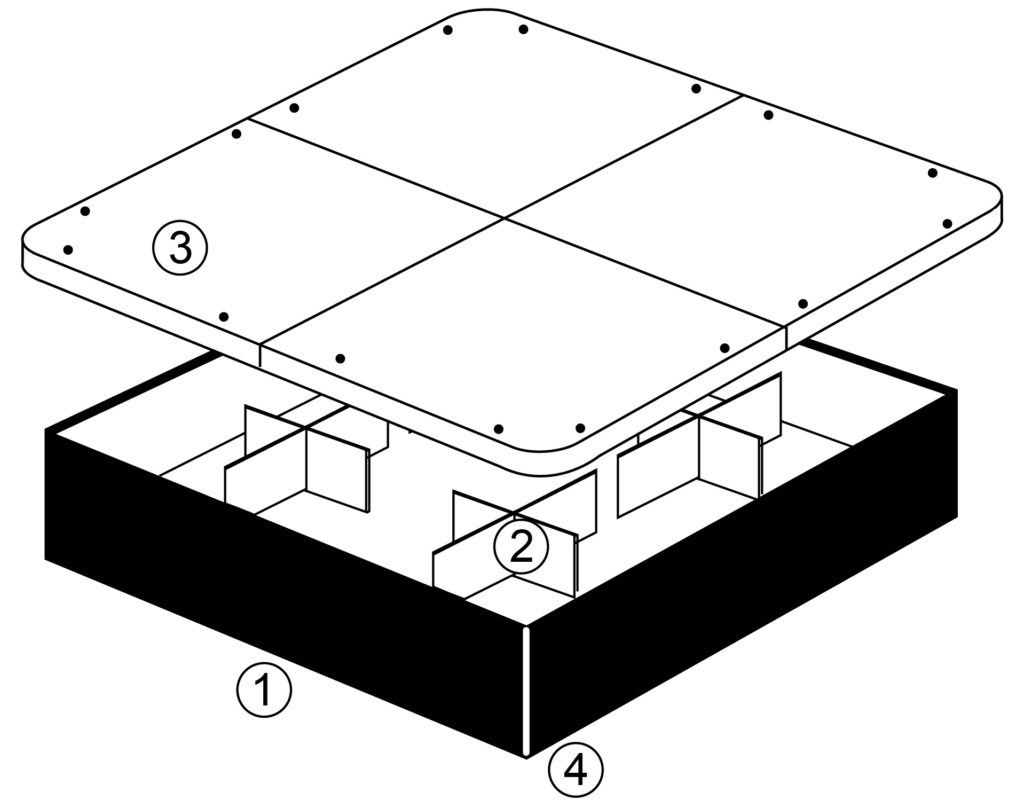 3
2
1
4